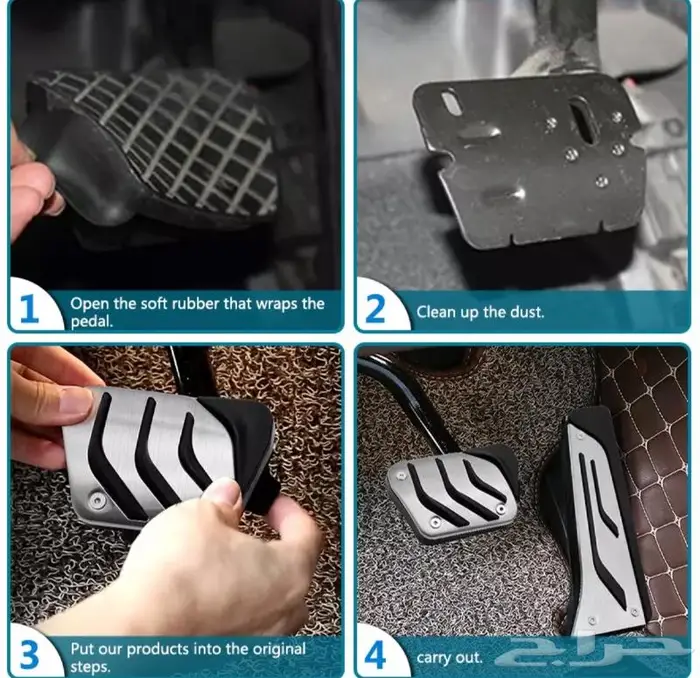 1 Open the soft rubber that wraps the pedal.

2 Clean up the dust.

3 Put our products into the original steps.

4 carry out.

حراج