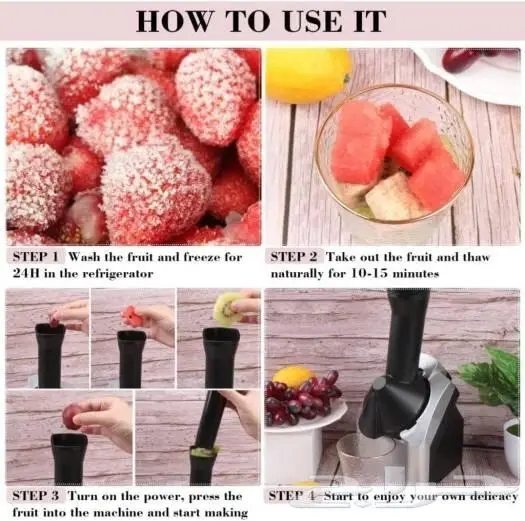 HOW TO USE IT

STEP 1 Wash the fruit and freeze for 24H in the refrigerator

STEP 2 Take out the fruit and thaw naturally for 10-15 minutes

STEP 3 Turn on the power, press the fruit into the machine and start making

STEP 4 Start to enjoy your own delicacy