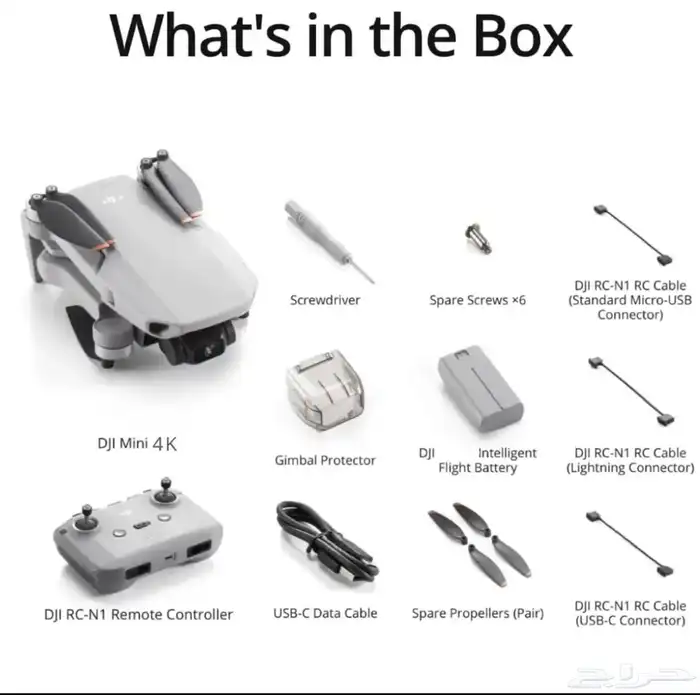 What's in the Box

Screwdriver

Spare Screws ×6

DJI RC-N1 RC Cable (Standard Micro-USB Connector)

DJI Mini 4K

Gimbal Protector

DJI Intelligent Flight Battery

DJI RC-N1 RC Cable (Lightning Connector)

DJI RC-N1 Remote Controller

USB-C Data Cable

Spare Propellers (Pair)

DJI RC-N1 RC Cable (USB-C Connector)

حراج