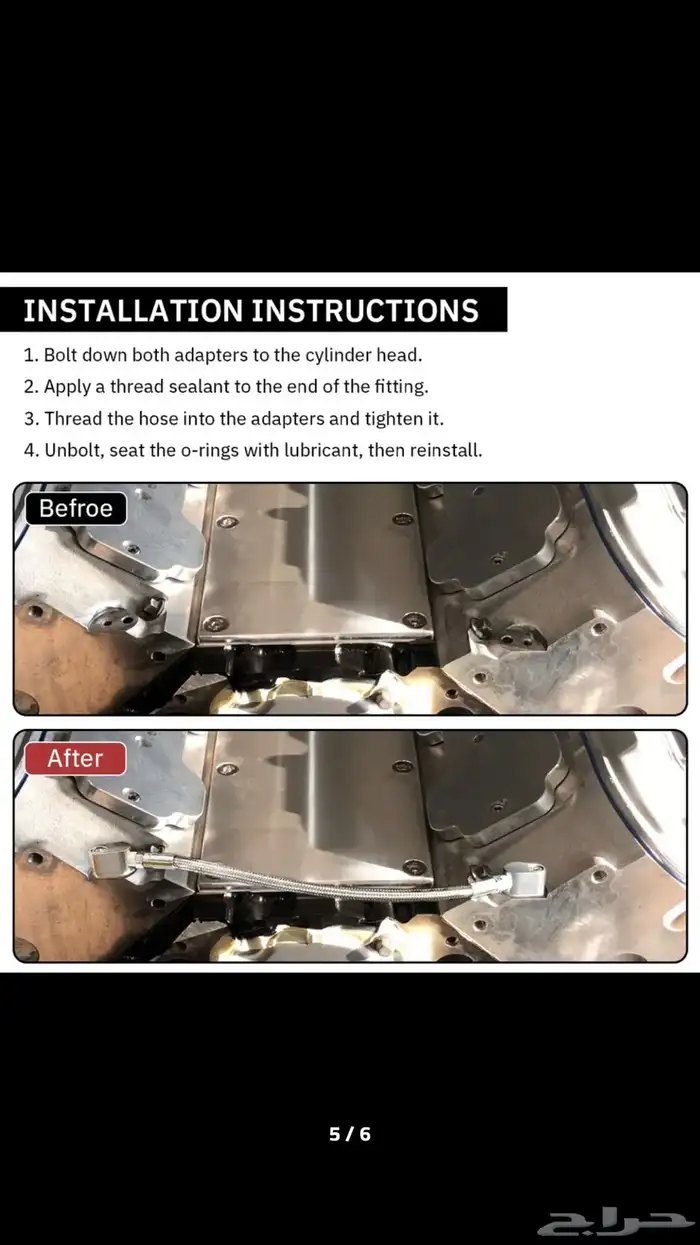 INSTALLATION INSTRUCTIONS

1. Bolt down both adapters to the cylinder head.
2. Apply a thread sealant to the end of the fitting.
3. Thread the hose into the adapters and tighten it.
4. Unbolt, seat the o-rings with lubricant, then reinstall.

Befroe

After

5 / 6

حراج