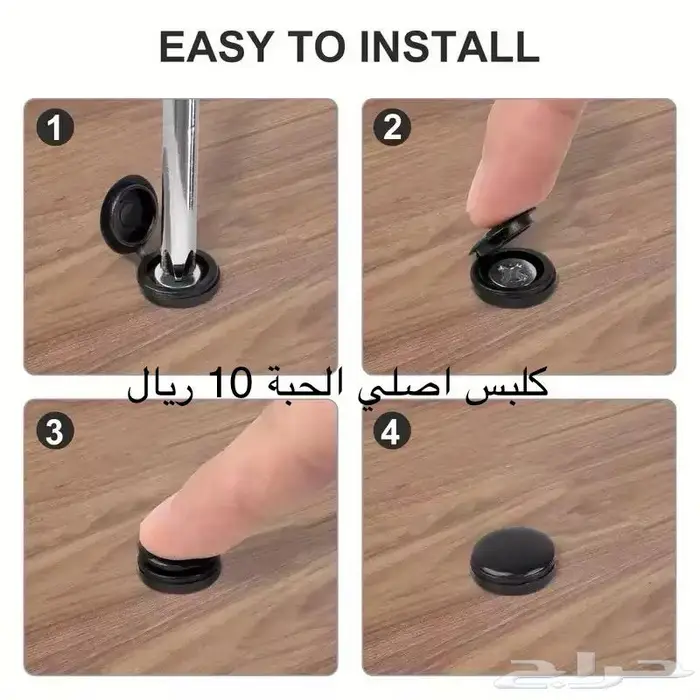 EASY TO INSTALL

1

2

كلبس اصلي الحبة 10 ريال

3

4

حراج