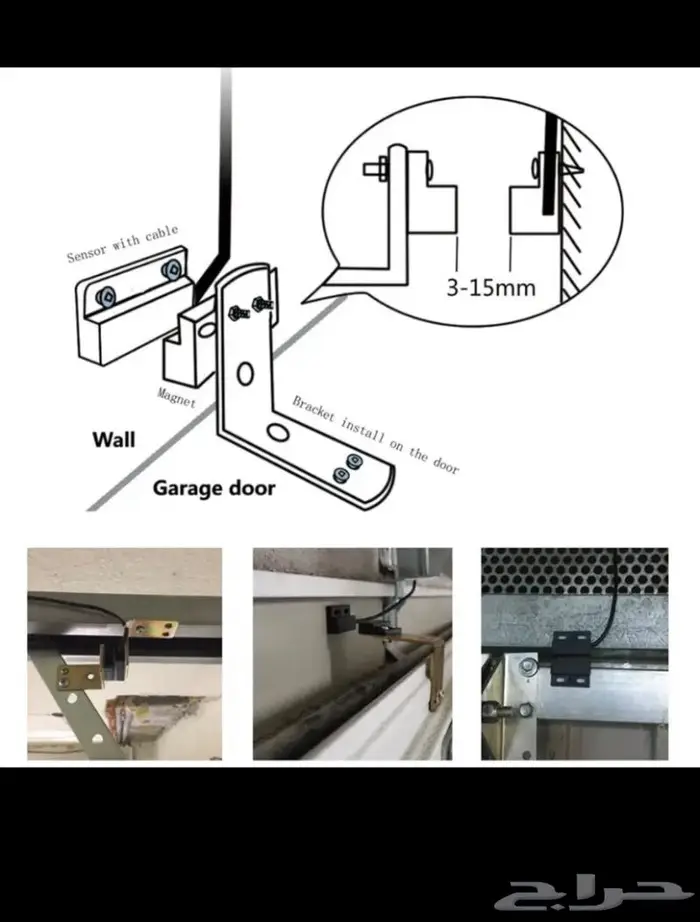 Sensor with cable

3-15mm

Magnet

Bracket install on the door

Wall

Garage door

حراج