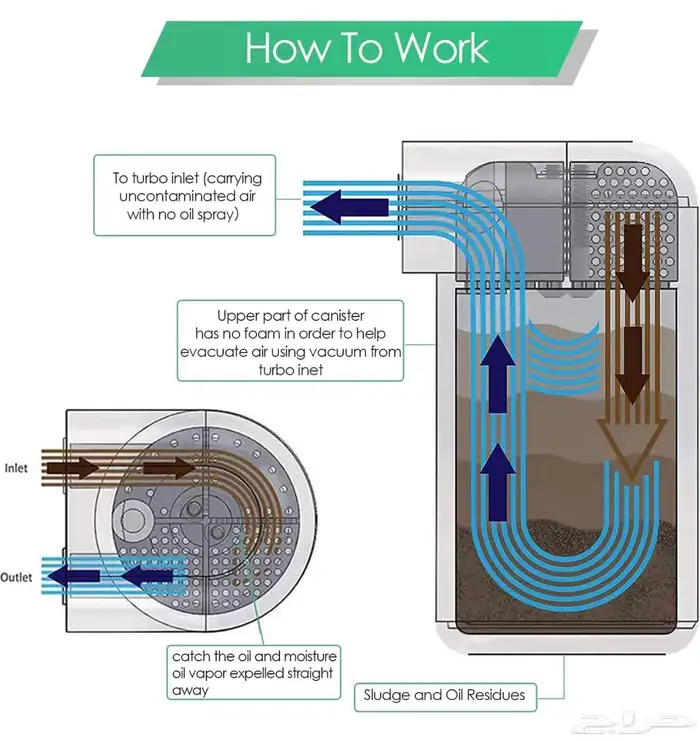 How To Work

To turbo inlet (carrying uncontaminated air with no oil spray)

Upper part of canister has no foam in order to help evacuate air using vacuum from turbo inet

Inlet

Outlet

catch the oil and moisture oil vapor expelled straight away

Sludge and Oil Residues

حراج