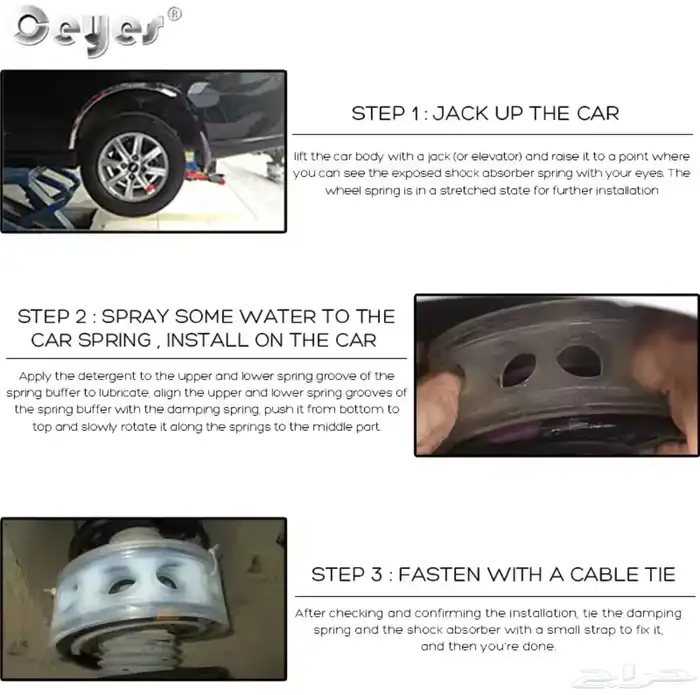 Ceyes®

STEP 1 : JACK UP THE CAR

lift the car body with a jack (or elevator) and raise it to a point where you can see the exposed shock absorber spring with your eyes. The wheel spring is in a stretched state for further installation

STEP 2 : SPRAY SOME WATER TO THE CAR SPRING , INSTALL ON THE CAR

Apply the detergent to the upper and lower spring groove of the spring buffer to lubricate, align the upper and lower spring grooves of the spring buffer with the damping spring, push it from bottom to top and slowly rotate it along the springs to the middle part.

STEP 3 : FASTEN WITH A CABLE TIE

After checking and confirming the installation, tie the damping spring and the shock absorber with a small strap to fix it, and then you're done.

حراج