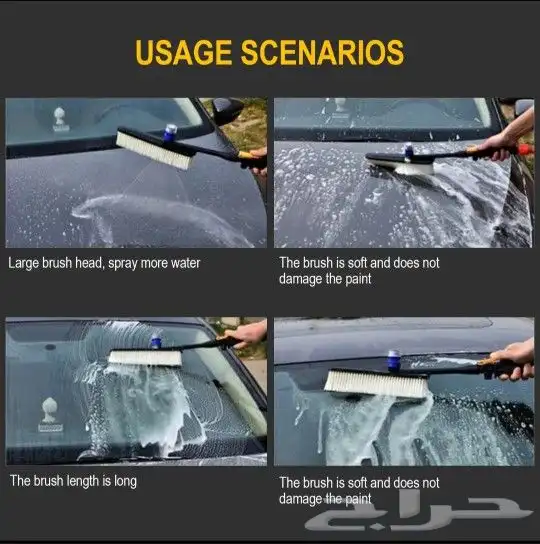 USAGE SCENARIOS

Large brush head, spray more water

The brush is soft and does not damage the paint

The brush length is long

The brush is soft and does not damage the paint

حراج