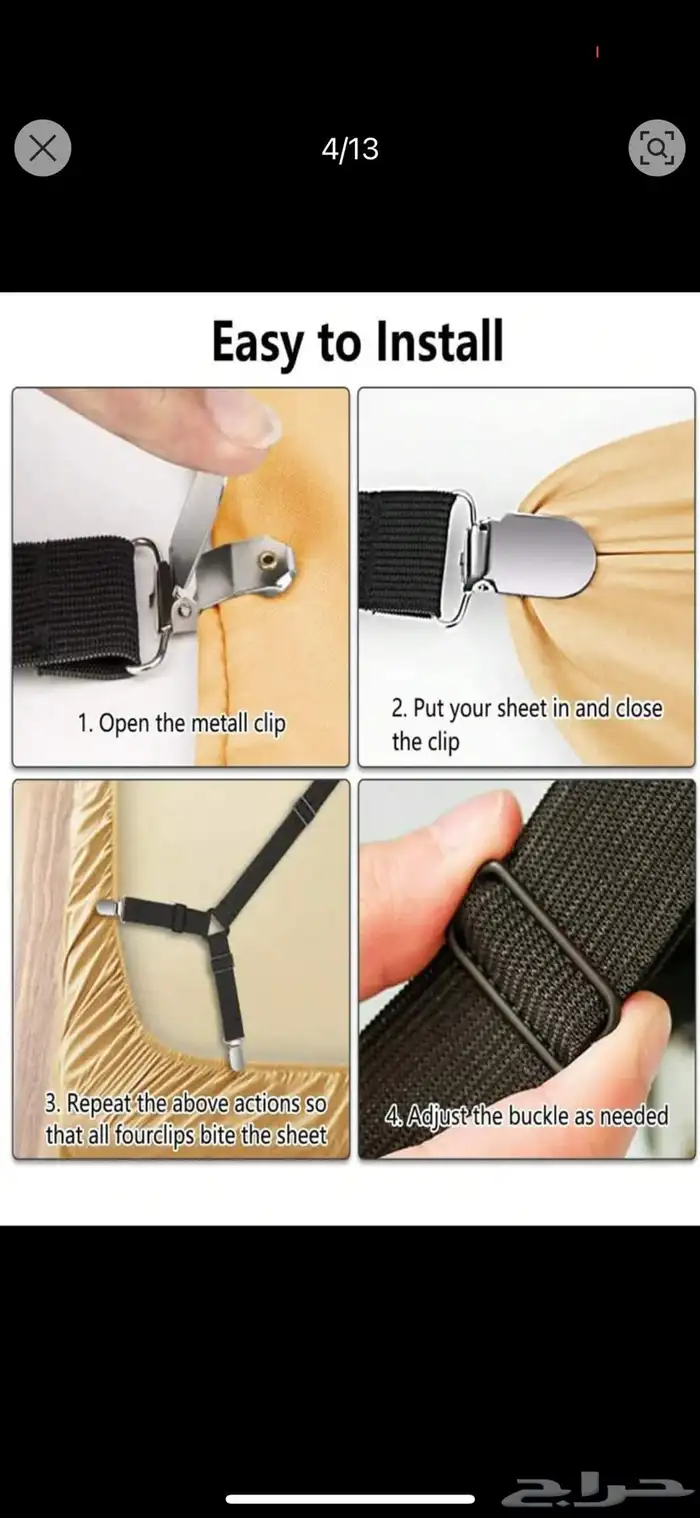 4/13

Easy to Install

1. Open the metall clip

2. Put your sheet in and close the clip

3. Repeat the above actions so that all fourclips bite the sheet

4. Adjust the buckle as needed

حراج