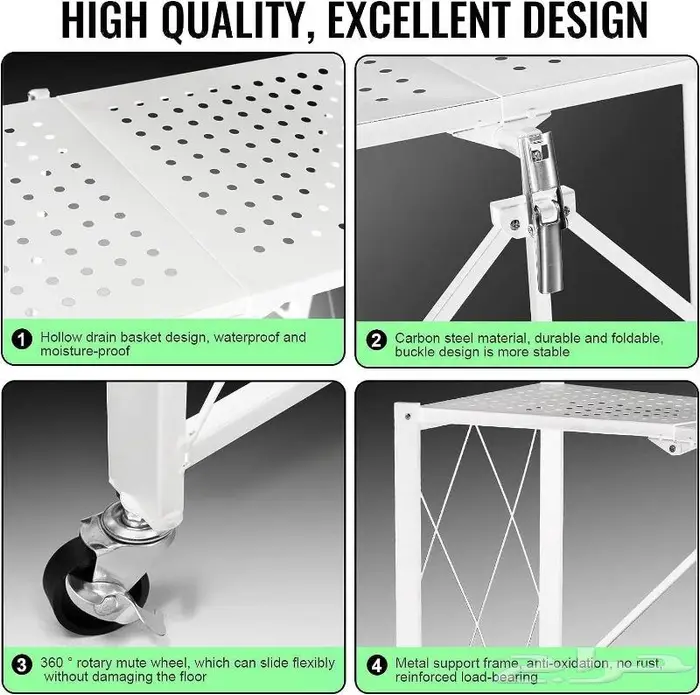 HIGH QUALITY, EXCELLENT DESIGN

1 Hollow drain basket design, waterproof and moisture-proof

2 Carbon steel material, durable and foldable, buckle design is more stable

3 360 ° rotary mute wheel, which can slide flexibly without damaging the floor

4 Metal support frame, anti-oxidation, no rust, reinforced load-bearing