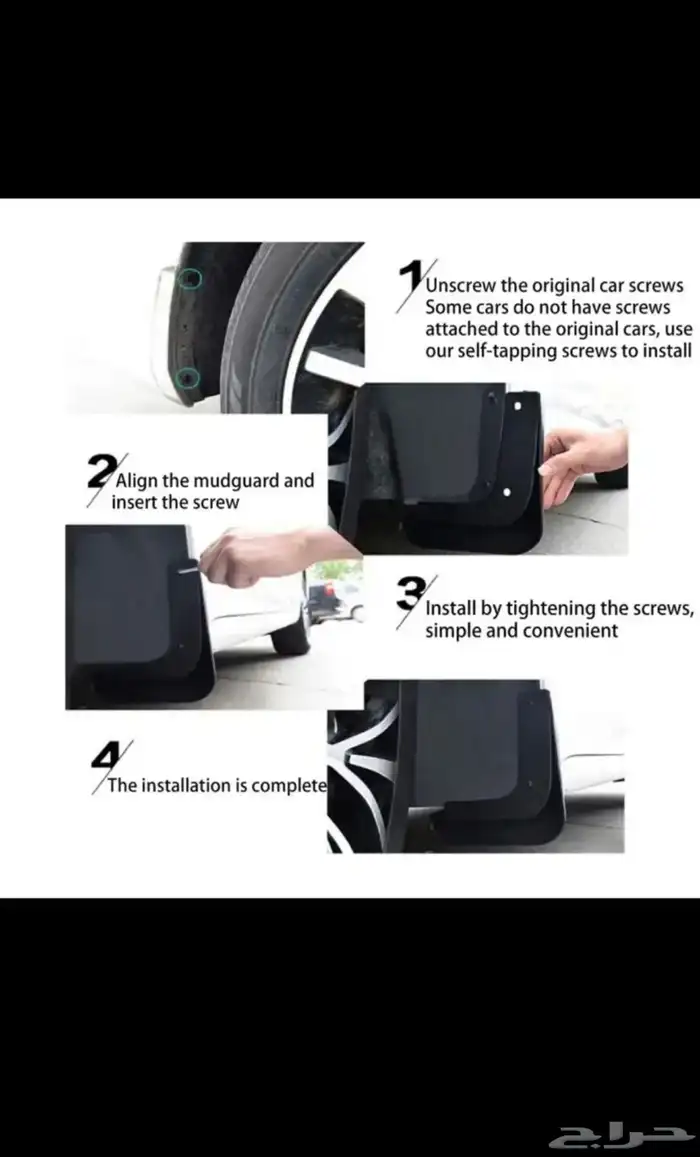 1 Unscrew the original car screws
Some cars do not have screws attached to the original cars, use our self-tapping screws to install

2 Align the mudguard and insert the screw

3 Install by tightening the screws, simple and convenient

4 The installation is complete

حراج