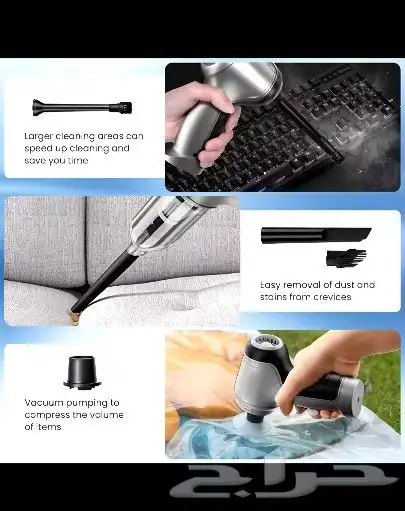 Larger cleaning areas can speed up cleaning and save you time

Easy removal of dust and stains from crevices

Vacuum pumping to compress the volume of items

حراج