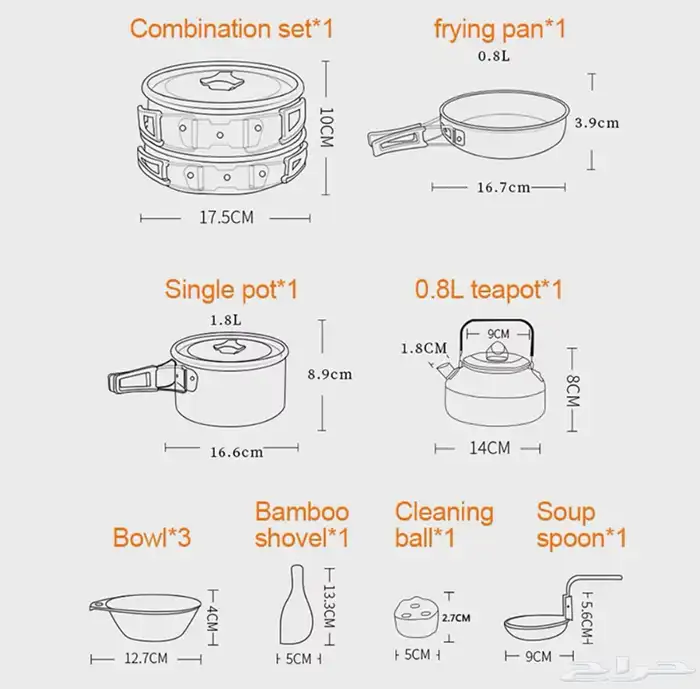 Combination set*1

10CM

17.5CM

frying pan*1

0.8L

3.9cm

16.7cm

Single pot*1

1.8L

8.9cm

16.6cm

0.8L teapot*1

9CM

1.8CM

8CM

14CM

Bowl*3

4CM

12.7CM

Bamboo shovel*1

13.3CM

5CM

Cleaning ball*1

2.7CM

5CM

Soup spoon*1

5.6CM

9CM

حراج