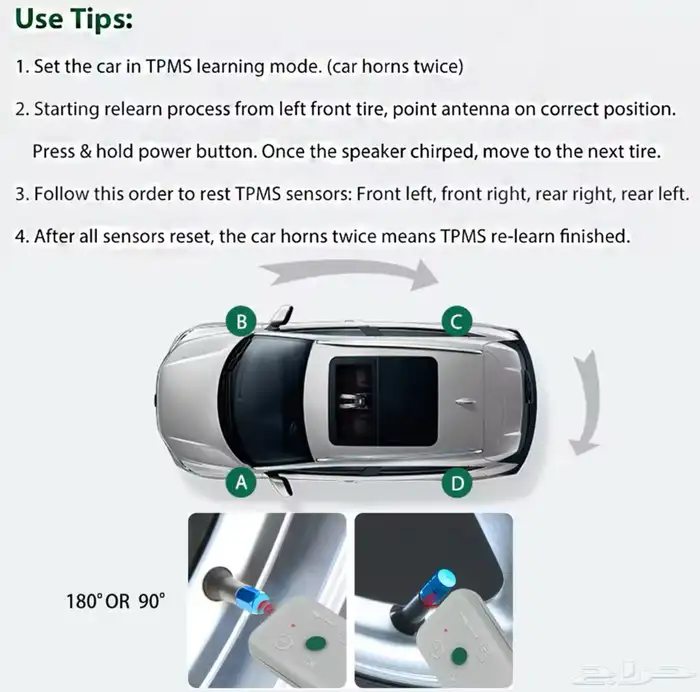 Use Tips:

1. Set the car in TPMS learning mode. (car horns twice)

2. Starting relearn process from left front tire, point antenna on correct position. Press & hold power button. Once the speaker chirped, move to the next tire.

3. Follow this order to rest TPMS sensors: Front left, front right, rear right, rear left.

4. After all sensors reset, the car horns twice means TPMS re-learn finished.

B

C

A

D

180° OR 90°

حراج