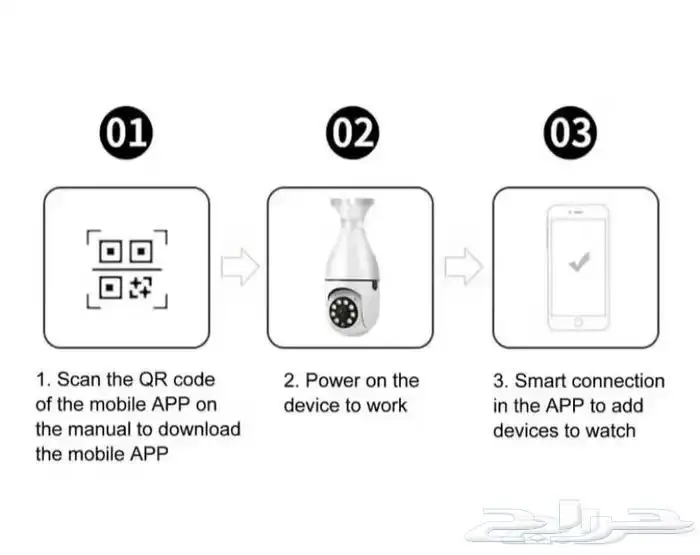 01

02

03

1. Scan the QR code of the mobile APP on the manual to download the mobile APP

2. Power on the device to work

3. Smart connection in the APP to add devices to watch

حراج