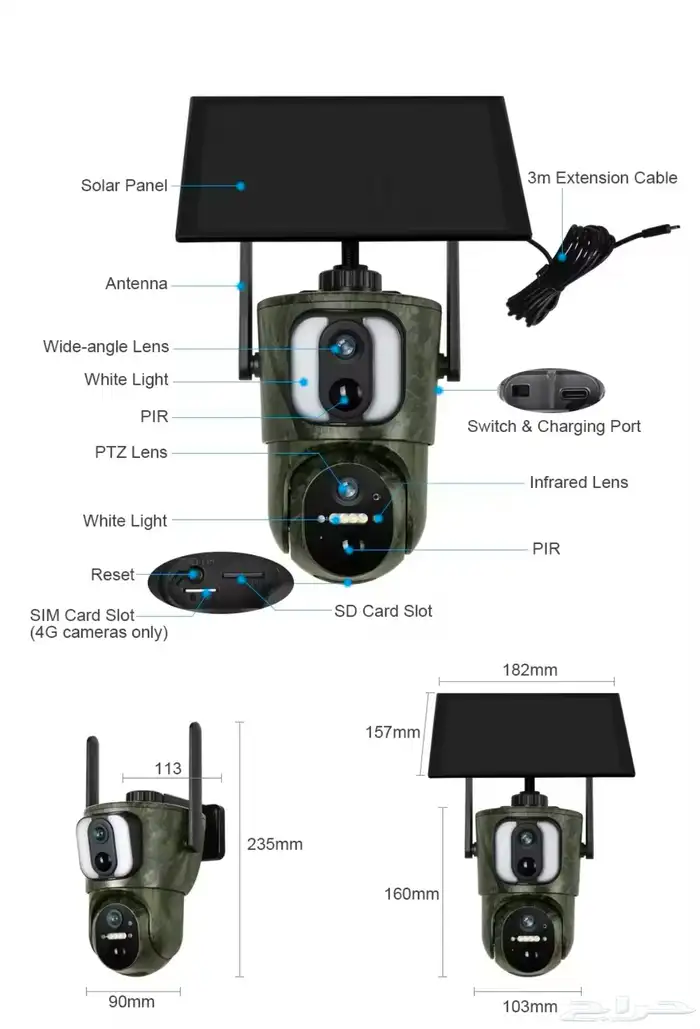 Solar Panel

3m Extension Cable

Antenna

Wide-angle Lens

White Light

PIR

Switch & Charging Port

PTZ Lens

Infrared Lens

White Light

PIR

Reset

SIM Card Slot
(4G cameras only)

SD Card Slot

113

235mm

90mm

182mm

157mm

160mm

103mm

حراج