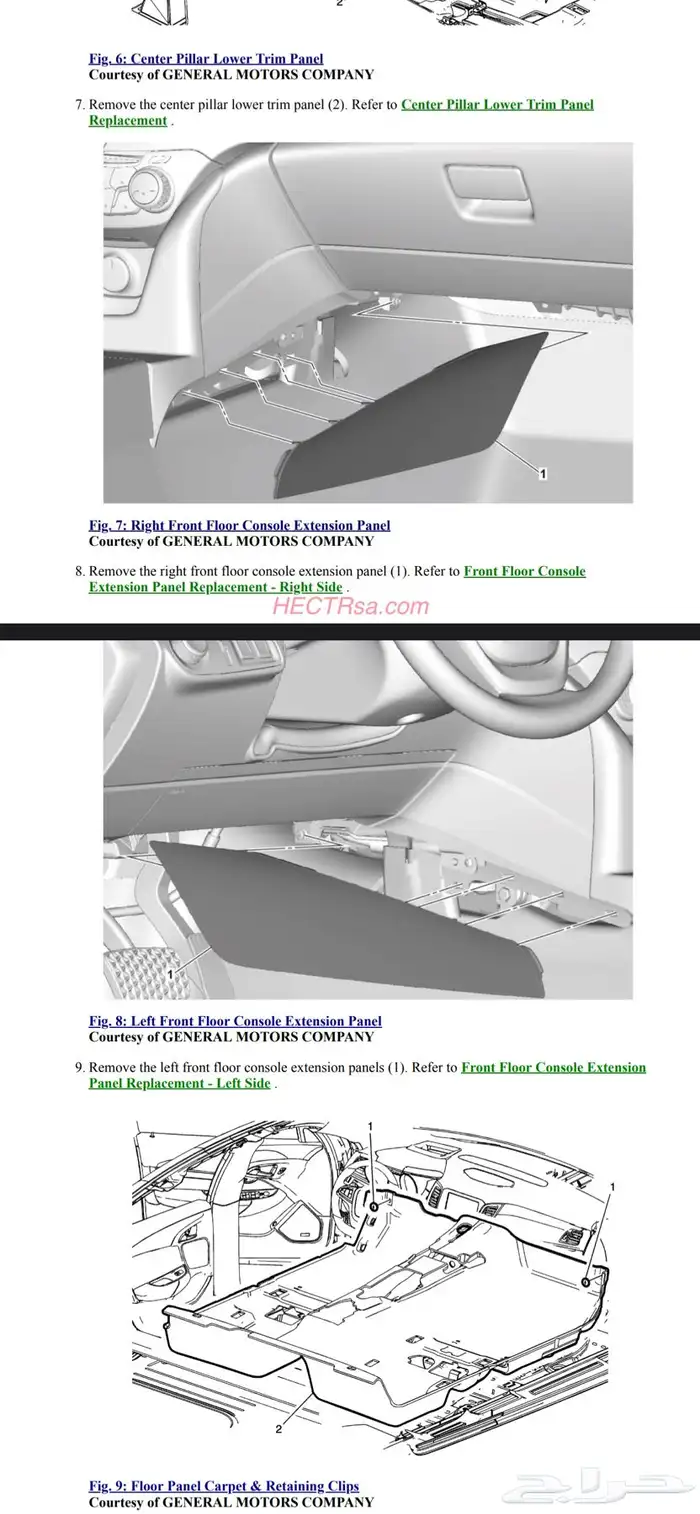 2

Fig. 6: Center Pillar Lower Trim Panel
Courtesy of GENERAL MOTORS COMPANY

7. Remove the center pillar lower trim panel (2). Refer to Center Pillar Lower Trim Panel Replacement .

1

Fig. 7: Right Front Floor Console Extension Panel
Courtesy of GENERAL MOTORS COMPANY

8. Remove the right front floor console extension panel (1). Refer to Front Floor Console Extension Panel Replacement - Right Side .

HECTRsa.com

1

Fig. 8: Left Front Floor Console Extension Panel
Courtesy of GENERAL MOTORS COMPANY

9. Remove the left front floor console extension panels (1). Refer to Front Floor Console Extension Panel Replacement - Left Side .

1
1
2

Fig. 9: Floor Panel Carpet & Retaining Clips
Courtesy of GENERAL MOTORS COMPANY

حراج