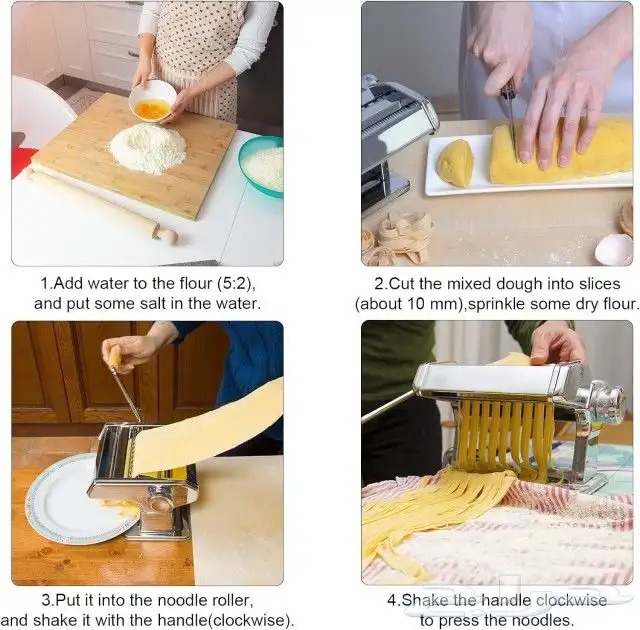 1.Add water to the flour (5:2), and put some salt in the water.

2.Cut the mixed dough into slices (about 10 mm),sprinkle some dry flour.

3.Put it into the noodle roller, and shake it with the handle(clockwise).

4.Shake the handle clockwise to press the noodles.