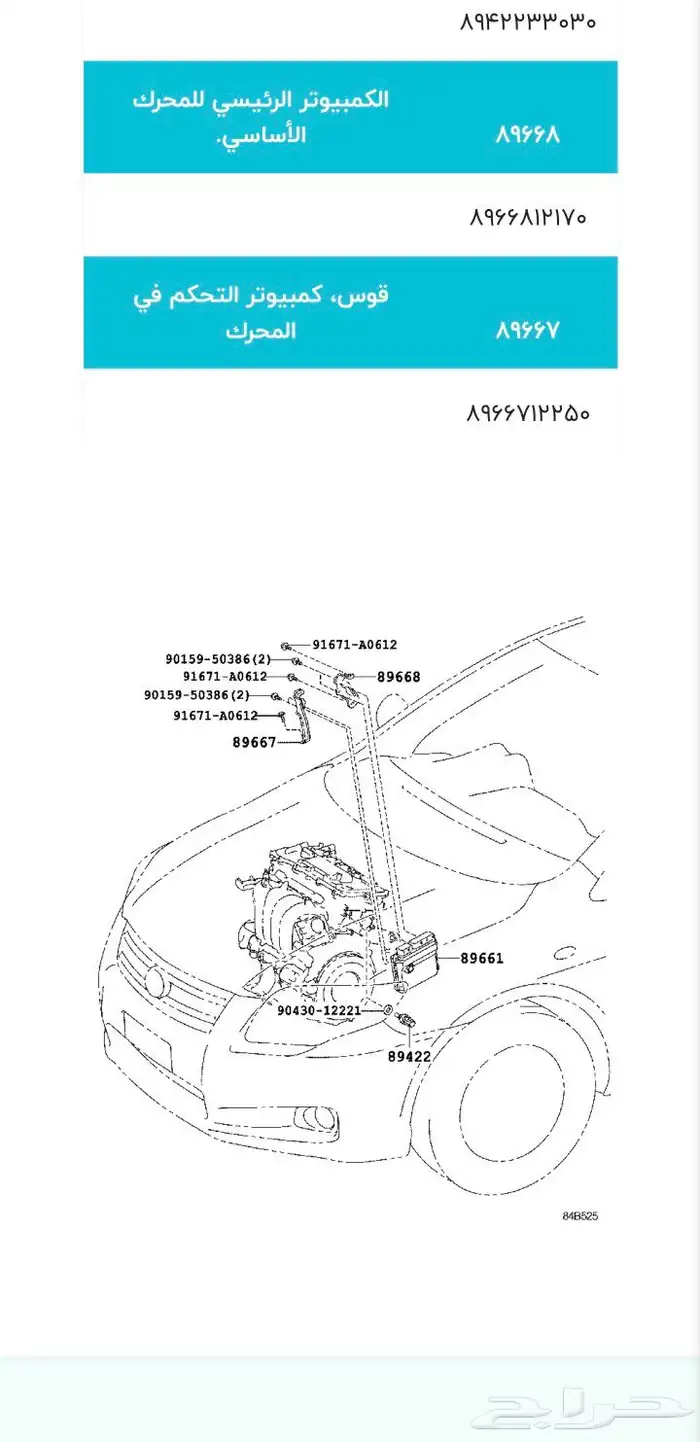 ٨٩٤٢٢٣٣٠٣٠

| ٨٩٦٦٨ | الكمبيوتر الرئيسي للمحرك الأساسي. |
|---|---|

٨٩٦٦٨١٢١٧٠

| ٨٩٦٦٧ | قوس، كمبيوتر التحكم في المحرك |
|---|---|

٨٩٦٦٧١٢٢٥٠

91671-A0612
90159-50386(2)
91671-A0612
89668
90159-50386(2)
91671-A0612
89667
89661
90430-12221
89422
84B525

حراج