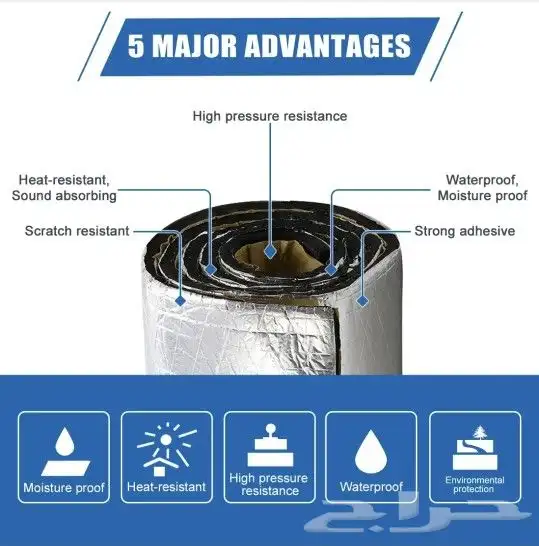 5 MAJOR ADVANTAGES

High pressure resistance

Heat-resistant, Sound absorbing

Waterproof, Moisture proof

Scratch resistant

Strong adhesive

Moisture proof

Heat-resistant

High pressure resistance

Waterproof

Environmental protection

حراج