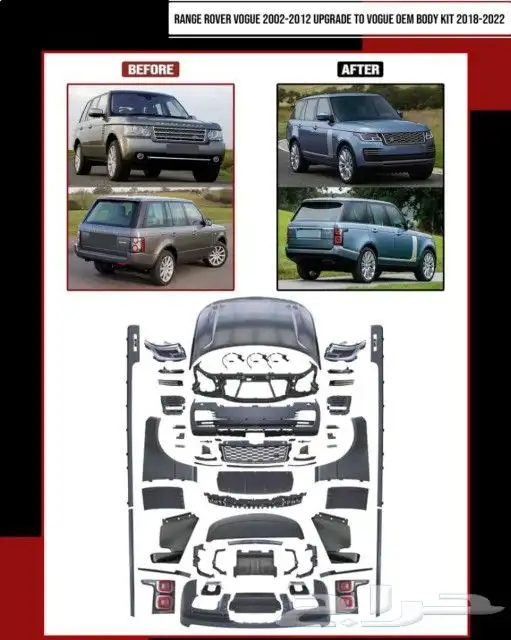 RANGE ROVER VOGUE 2002-2012 UPGRADE TO VOGUE OEM BODY KIT 2018-2022

BEFORE

AFTER

حراج