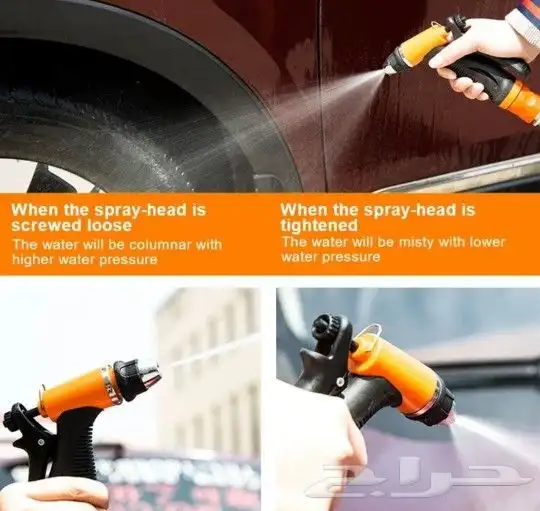 When the spray-head is screwed loose
The water will be columnar with higher water pressure

When the spray-head is tightened
The water will be misty with lower water pressure

حراج