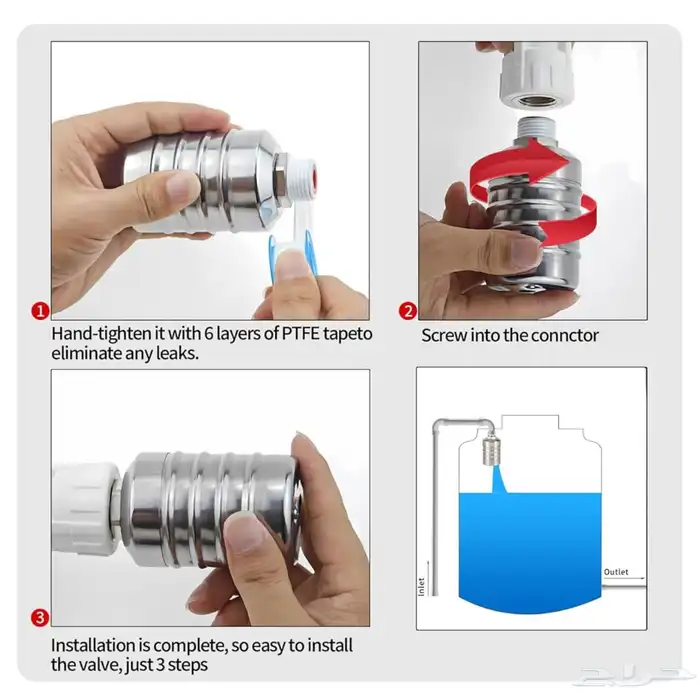 1
Hand-tighten it with 6 layers of PTFE tapeto eliminate any leaks.

2
Screw into the connctor

3
Installation is complete, so easy to install the valve, just 3 steps

Inlet

Outlet

حراج