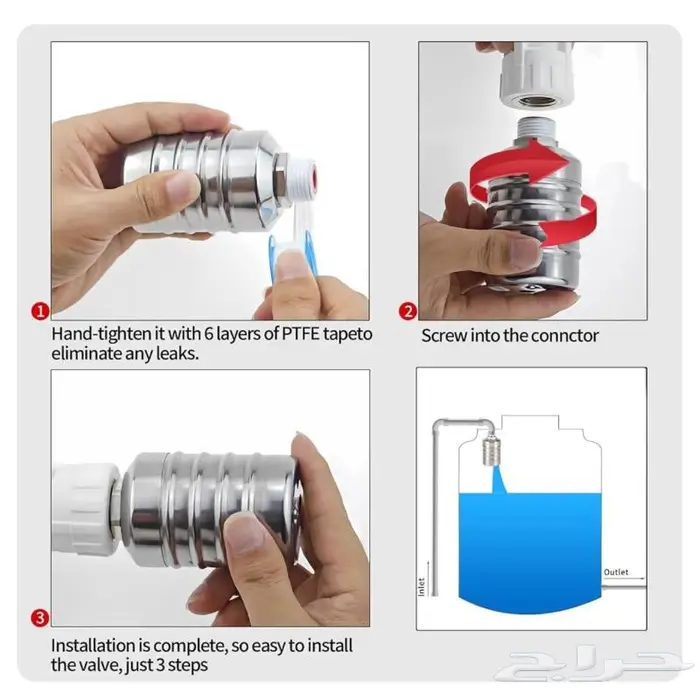 1

Hand-tighten it with 6 layers of PTFE tapeto eliminate any leaks.

2

Screw into the connctor

3

Installation is complete, so easy to install the valve, just 3 steps

Inlet

Outlet

حراج