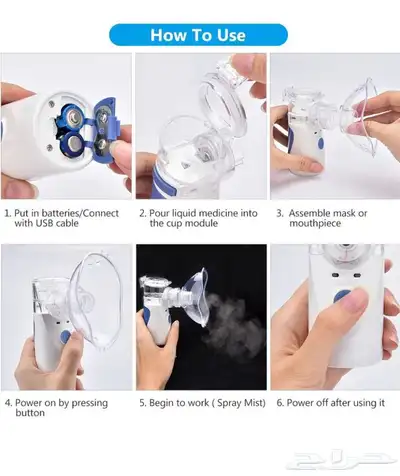 How To Use

1. Put in batteries/Connect with USB cable

2. Pour liquid medicine into the cup module

3. Assemble mask or mouthpiece

4. Power on by pressing button

5. Begin to work ( Spray Mist)

6. Power off after using it

حراج