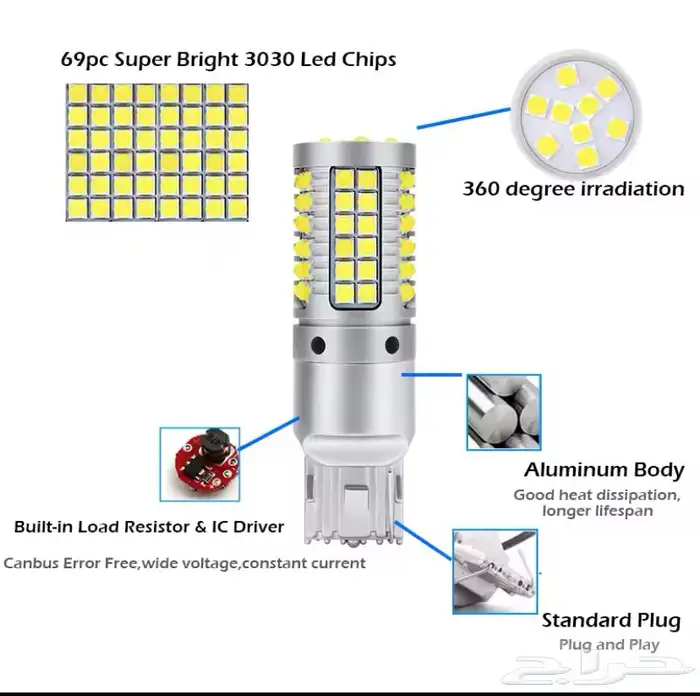 69pc Super Bright 3030 Led Chips

360 degree irradiation

Aluminum Body
Good heat dissipation, longer lifespan

Built-in Load Resistor & IC Driver
Canbus Error Free,wide voltage,constant current

Standard Plug
Plug and Play

حراج