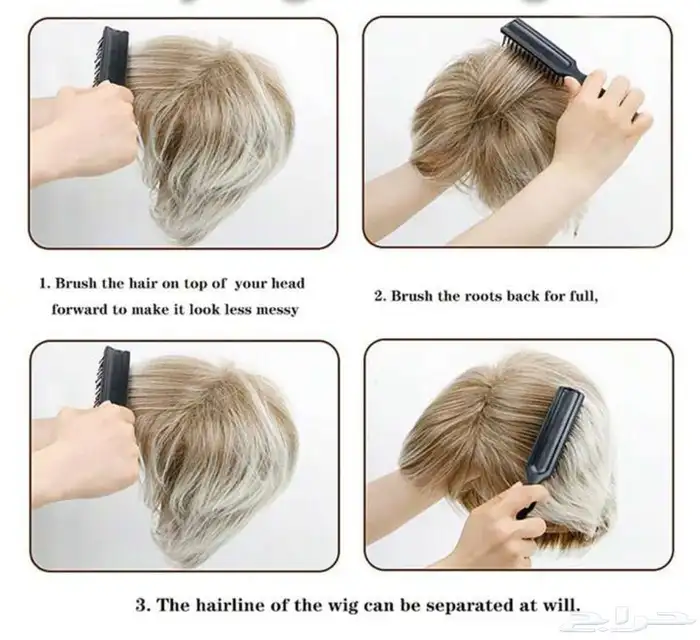 1. Brush the hair on top of your head forward to make it look less messy

2. Brush the roots back for full,

3. The hairline of the wig can be separated at will.

حراج