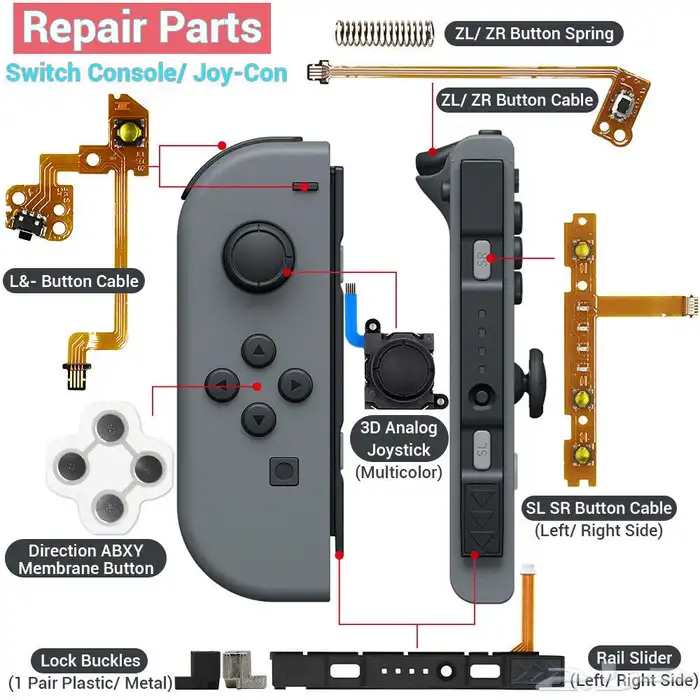 Repair Parts
Switch Console/ Joy-Con

ZL/ ZR Button Spring

ZL/ ZR Button Cable

L&- Button Cable

SR

3D Analog Joystick (Multicolor)

SL

SL SR Button Cable (Left/ Right Side)

Direction ABXY Membrane Button

Lock Buckles (1 Pair Plastic/ Metal)

Rail Slider (Left/ Right Side)