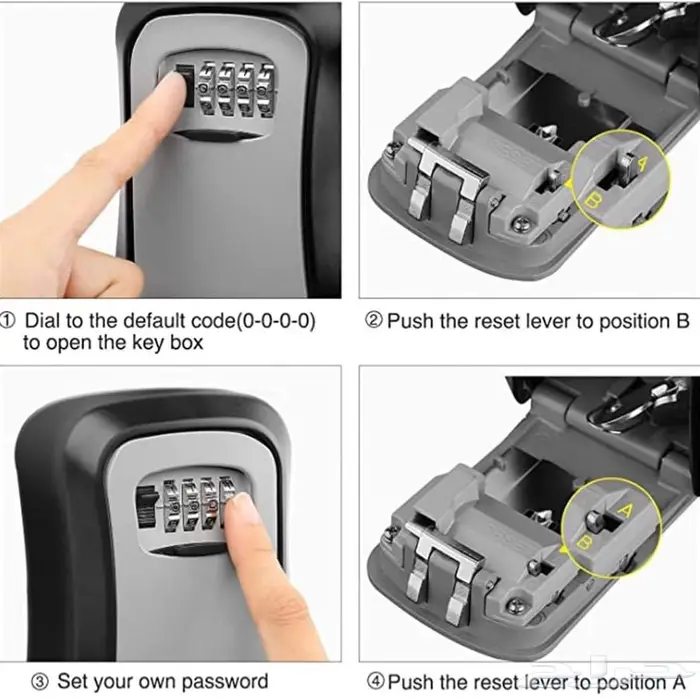 A
B

① Dial to the default code(0-0-0-0) to open the key box

② Push the reset lever to position B

A
B

③ Set your own password

④ Push the reset lever to position A