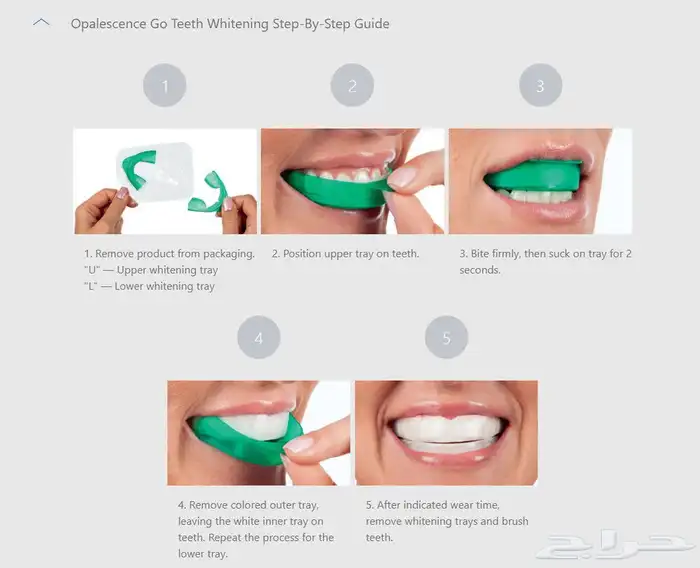 Opalescence Go Teeth Whitening Step-By-Step Guide

1

2

3

1. Remove product from packaging.
"U" — Upper whitening tray
"L" — Lower whitening tray

2. Position upper tray on teeth.

3. Bite firmly, then suck on tray for 2 seconds.

4

5

4. Remove colored outer tray, leaving the white inner tray on teeth. Repeat the process for the lower tray.

5. After indicated wear time, remove whitening trays and brush teeth.

حراج