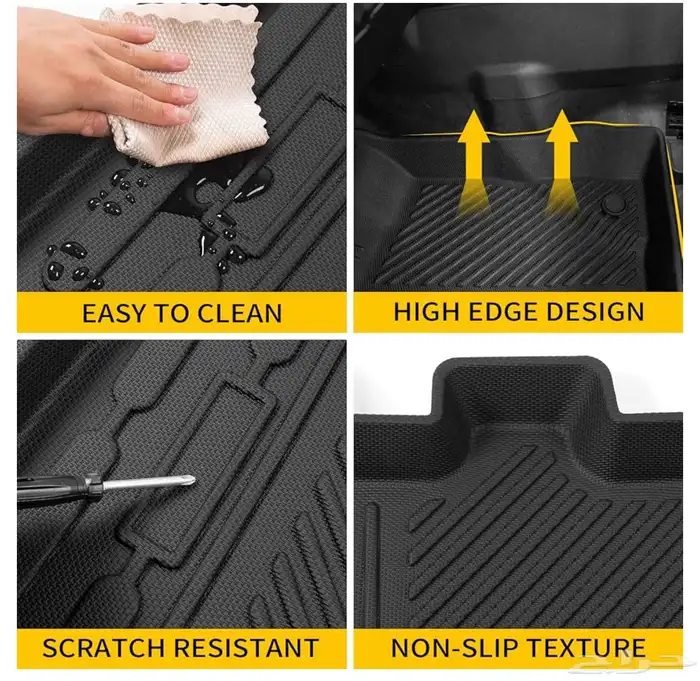 EASY TO CLEAN

HIGH EDGE DESIGN

SCRATCH RESISTANT

NON-SLIP TEXTURE

حراج