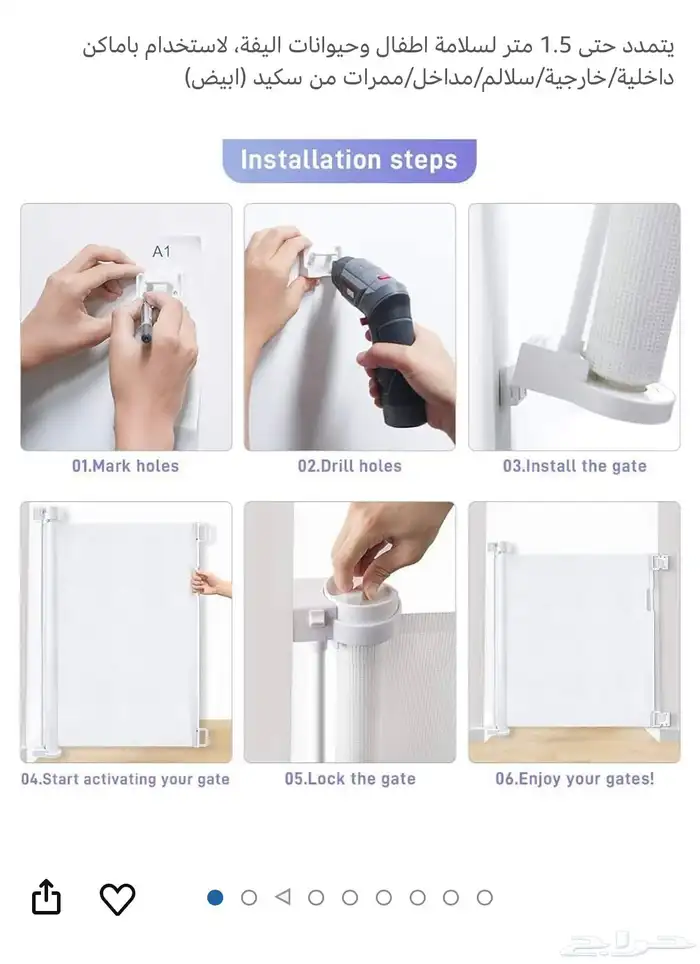 يتمدد حتى 1.5 متر لسلامة اطفال وحيوانات اليفة، لاستخدام باماكن داخلية/خارجية/سلالم/مداخل/ممرات من سكيد (ابيض)

Installation steps

A1

01.Mark holes

02.Drill holes

03.Install the gate

04.Start activating your gate

05.Lock the gate

06.Enjoy your gates!

حراج