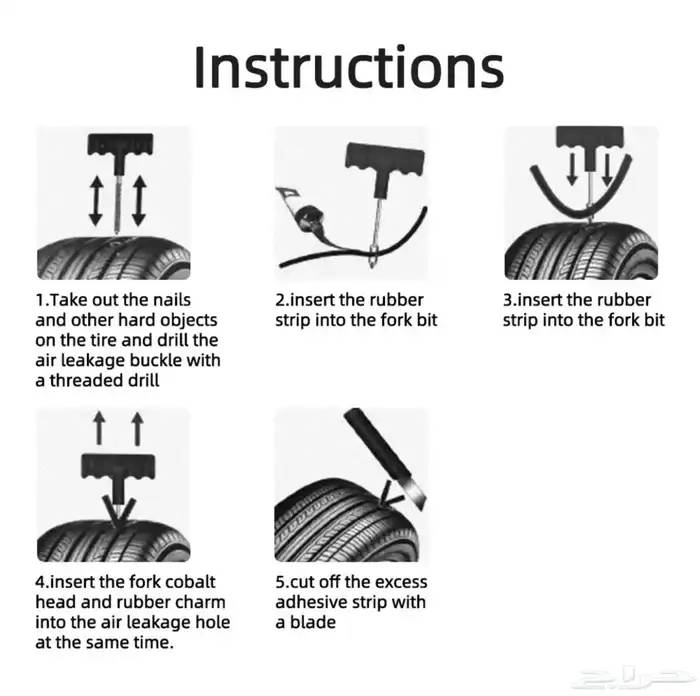 Instructions

1.Take out the nails and other hard objects on the tire and drill the air leakage buckle with a threaded drill

2.insert the rubber strip into the fork bit

3.insert the rubber strip into the fork bit

4.insert the fork cobalt head and rubber charm into the air leakage hole at the same time.

5.cut off the excess adhesive strip with a blade

حراج