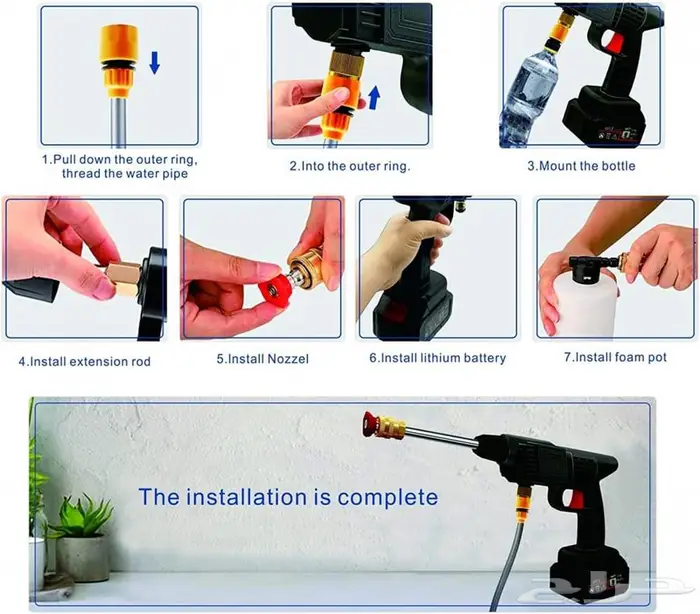 1.Pull down the outer ring, thread the water pipe

2.Into the outer ring.

3.Mount the bottle

4.Install extension rod

5.Install Nozzel

6.Install lithium battery

7.Install foam pot

The installation is complete