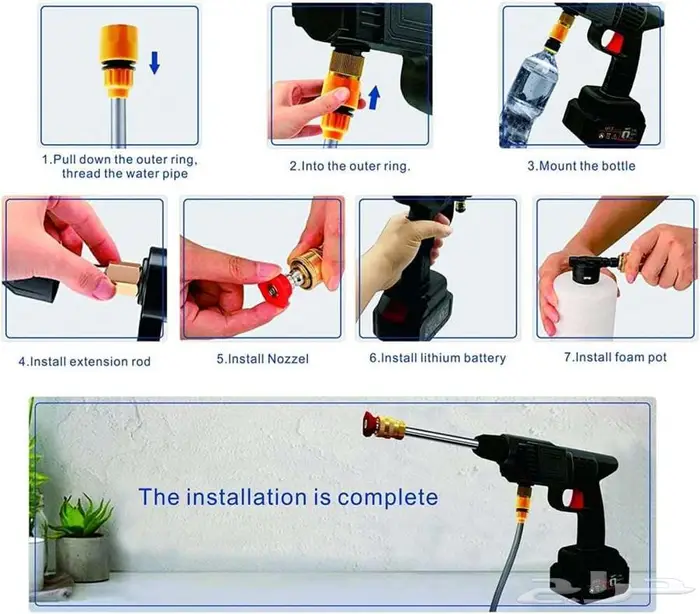 1.Pull down the outer ring, thread the water pipe

2.Into the outer ring.

3.Mount the bottle

4.Install extension rod

5.Install Nozzel

6.Install lithium battery

7.Install foam pot

The installation is complete