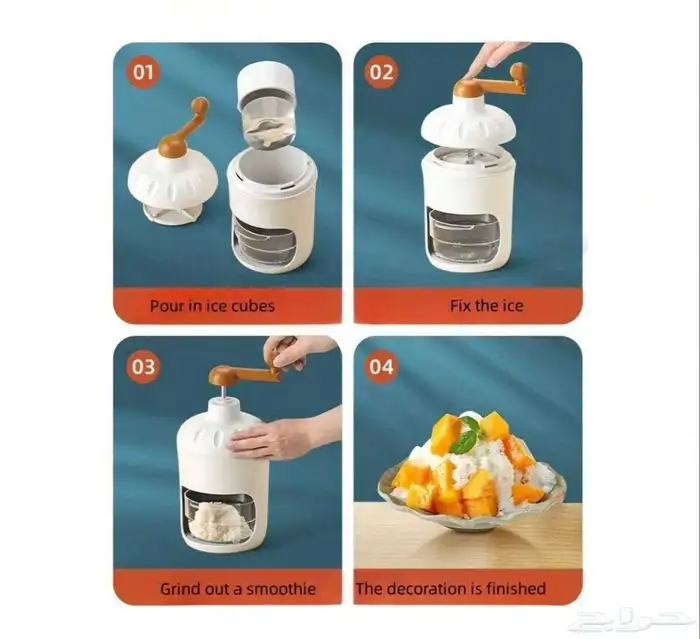 01

Pour in ice cubes

02

Fix the ice

03

Grind out a smoothie

04

The decoration is finished

حراج