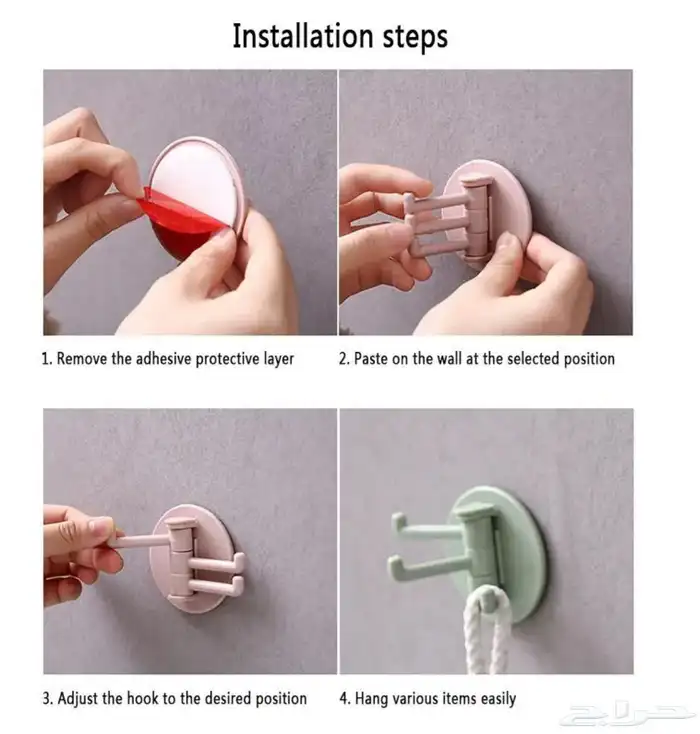 Installation steps

1. Remove the adhesive protective layer

2. Paste on the wall at the selected position

3. Adjust the hook to the desired position

4. Hang various items easily

حراج