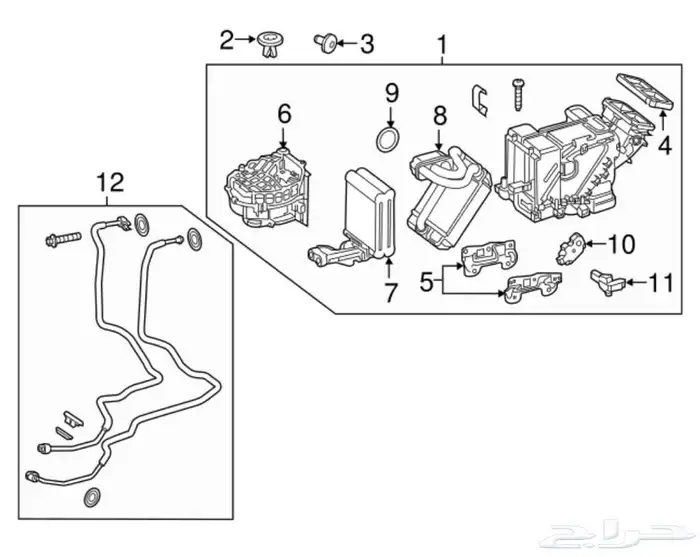 2
3
1
9
6
8
4
12
10
5
11
7
حراج