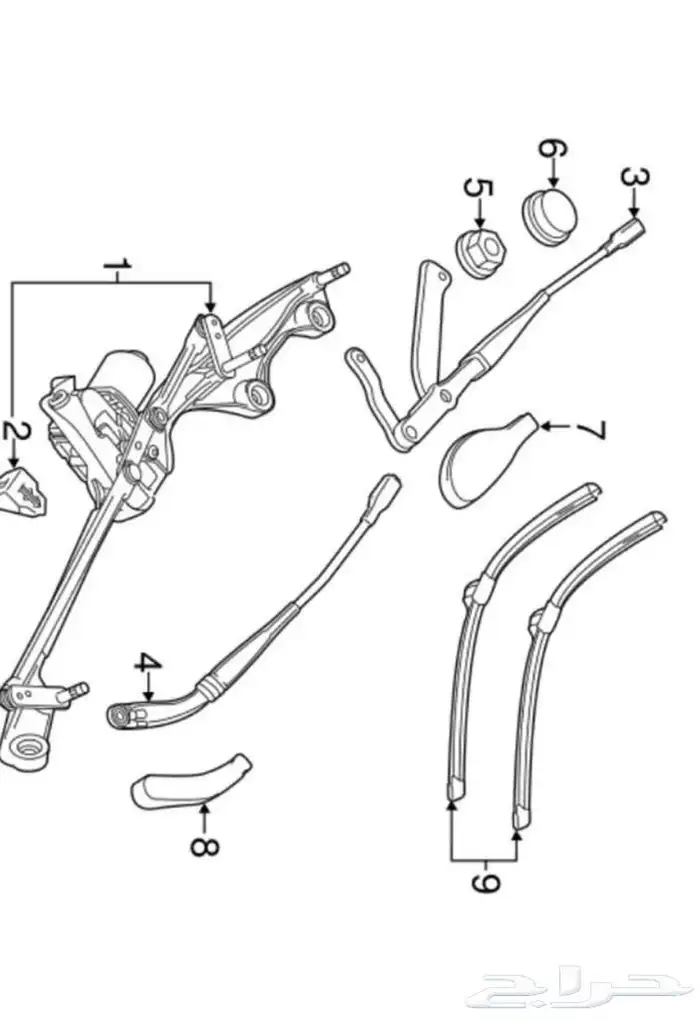 1
2
3
4
5
6
7
8
9
حراج