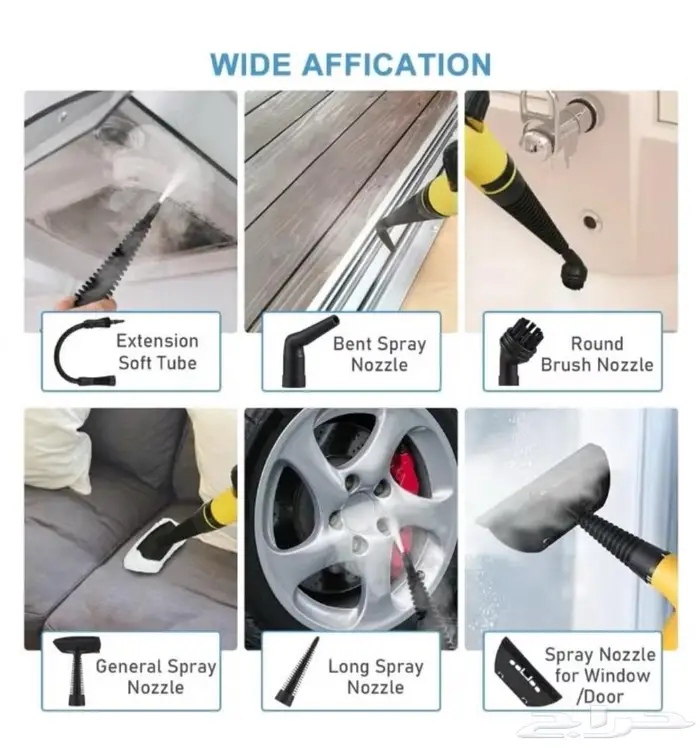 WIDE AFFICATION

Extension Soft Tube

Bent Spray Nozzle

Round Brush Nozzle

General Spray Nozzle

Long Spray Nozzle

Spray Nozzle for Window /Door

حراج