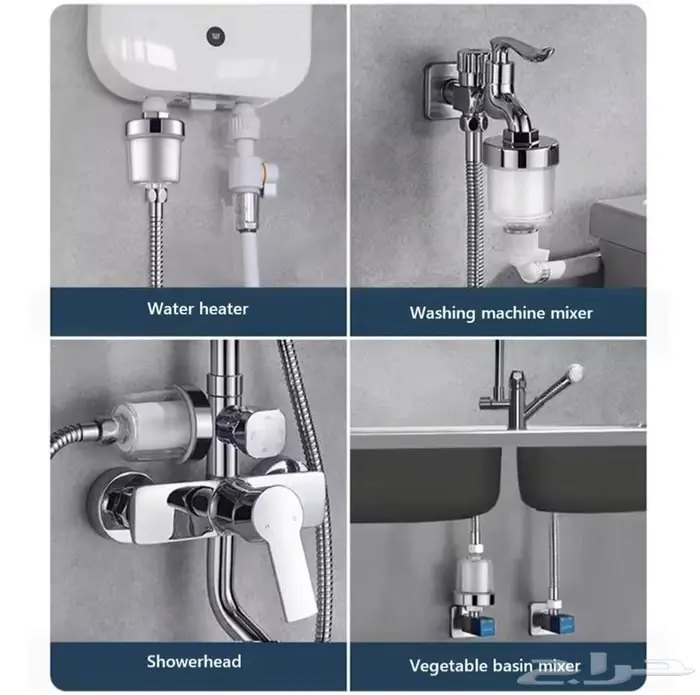 Water heater

Washing machine mixer

Showerhead

Vegetable basin mixer

حراج