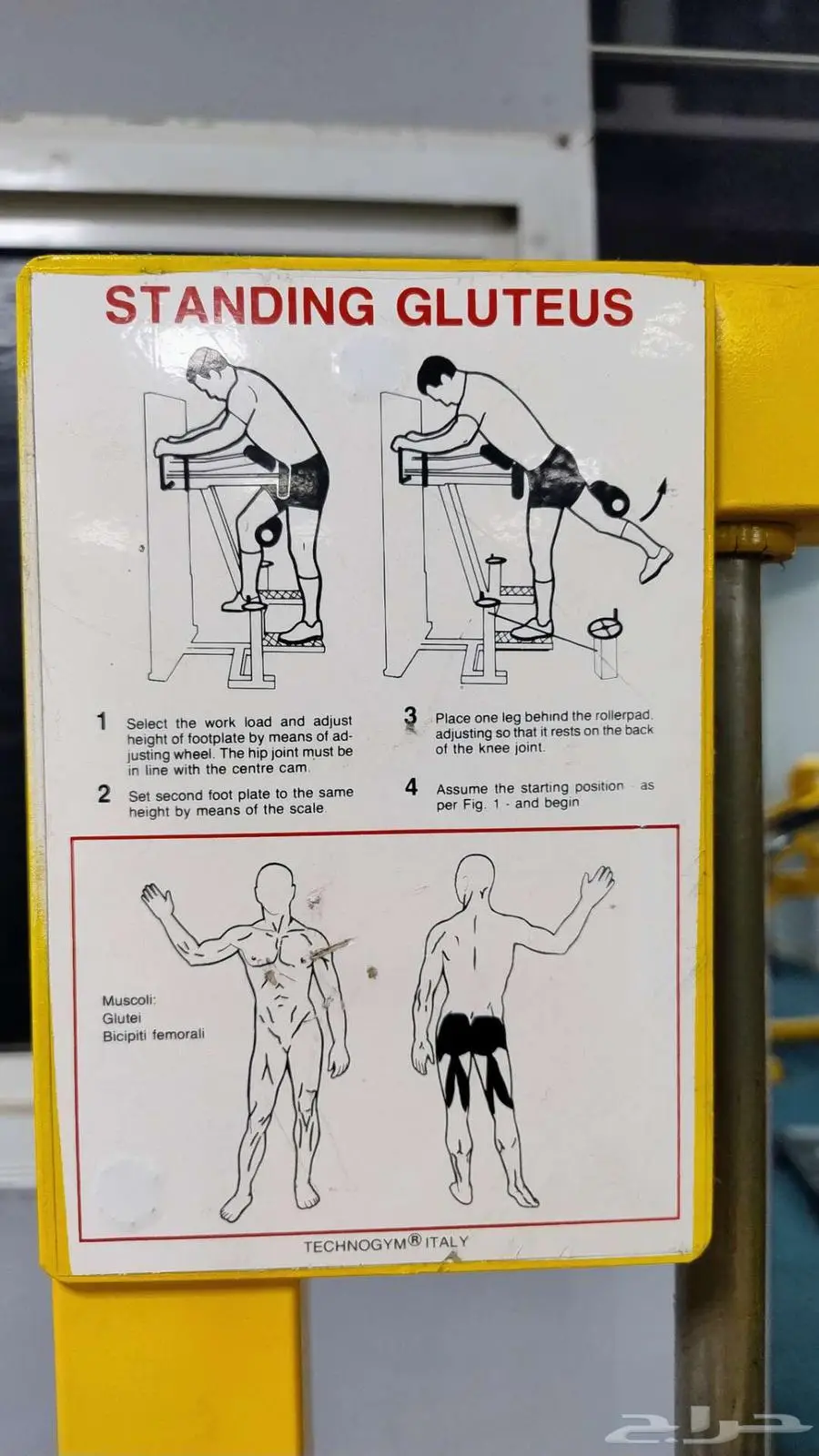 STANDING GLUTEUS

1 Select the work load and adjust height of footplate by means of adjusting wheel. The hip joint must be in line with the centre cam.

2 Set second foot plate to the same height by means of the scale.

3 Place one leg behind the rollerpad, adjusting so that it rests on the back of the knee joint.

4 Assume the starting position as per Fig. 1 - and begin

Muscoli:
Glutei
Bicipiti femorali

TECHNOGYM® ITALY

حراج