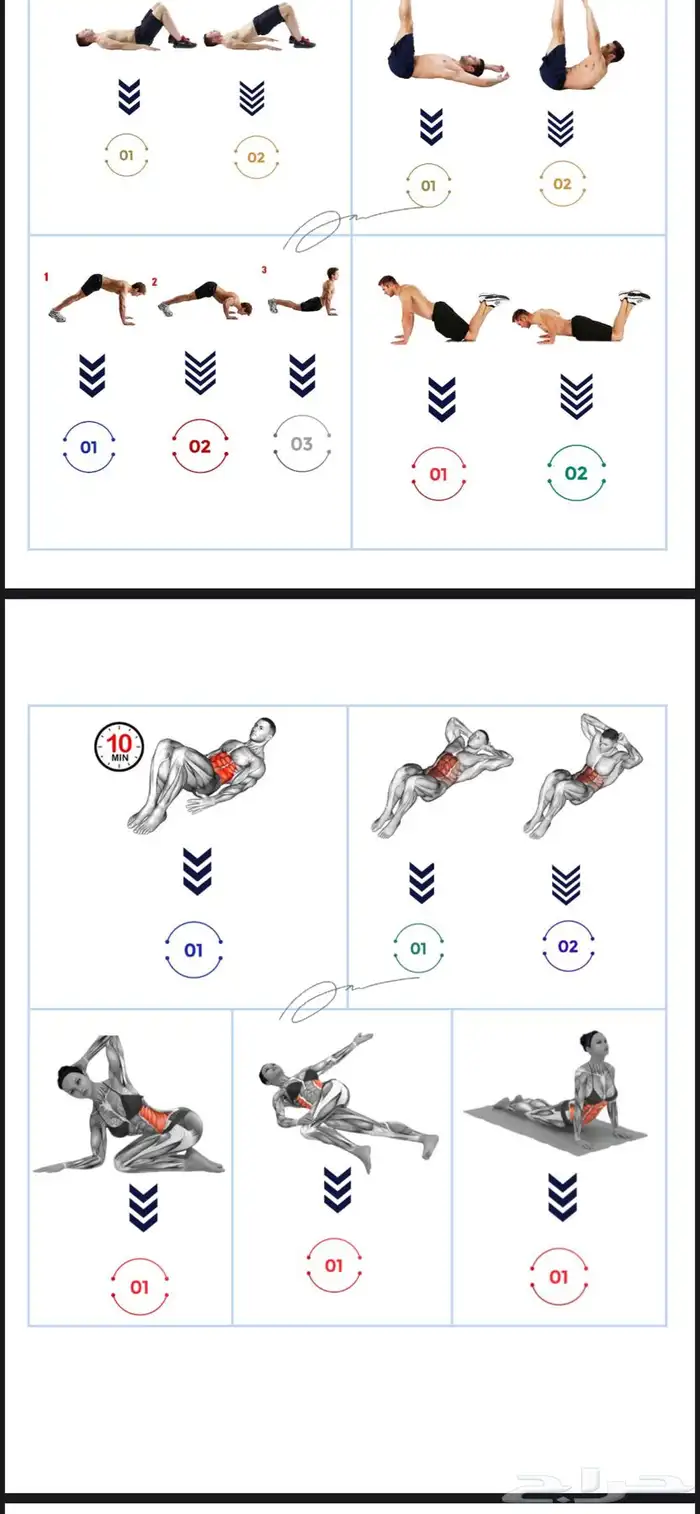 01 02

01 02

1 2 3

01 02 03

01 02

10 MIN

01

01 02

01

01

01

حراج