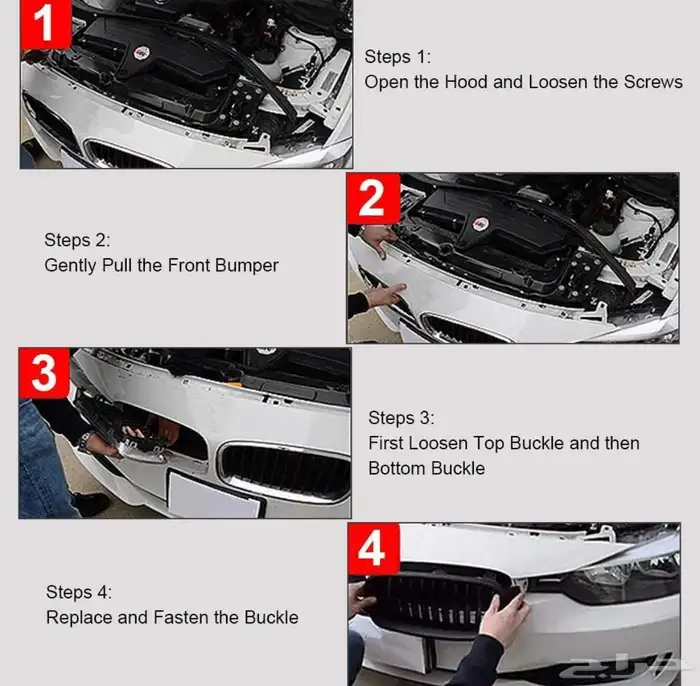 1

Steps 1:
Open the Hood and Loosen the Screws

2

Steps 2:
Gently Pull the Front Bumper

3

Steps 3:
First Loosen Top Buckle and then Bottom Buckle

4

Steps 4:
Replace and Fasten the Buckle

حراج