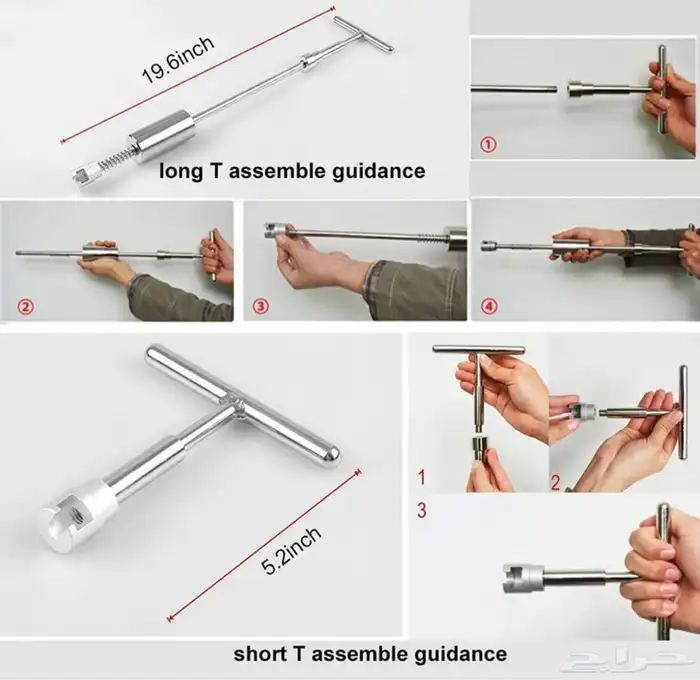 19.6inch

long T assemble guidance

①

②

③

④

5.2inch

1

2

3

short T assemble guidance

حراج