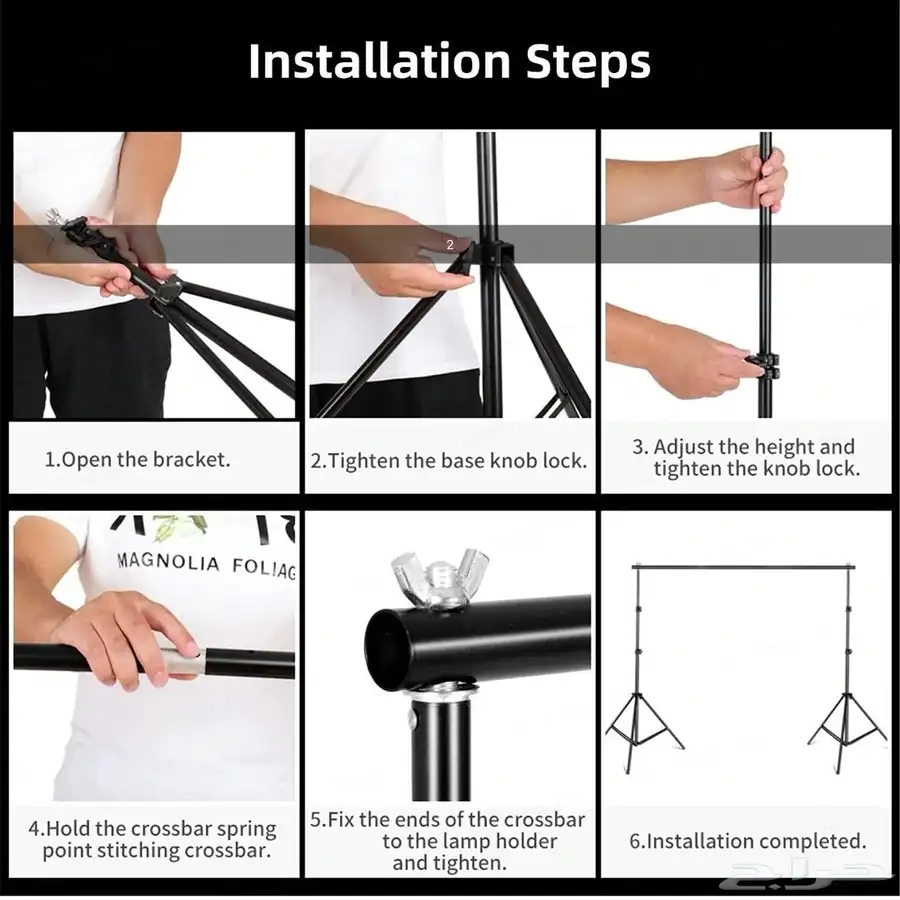 Installation Steps

2

1.Open the bracket.

2.Tighten the base knob lock.

3. Adjust the height and tighten the knob lock.

MAGNOLIA FOLIAG

4.Hold the crossbar spring point stitching crossbar.

5.Fix the ends of the crossbar to the lamp holder and tighten.

6.Installation completed.

حراج