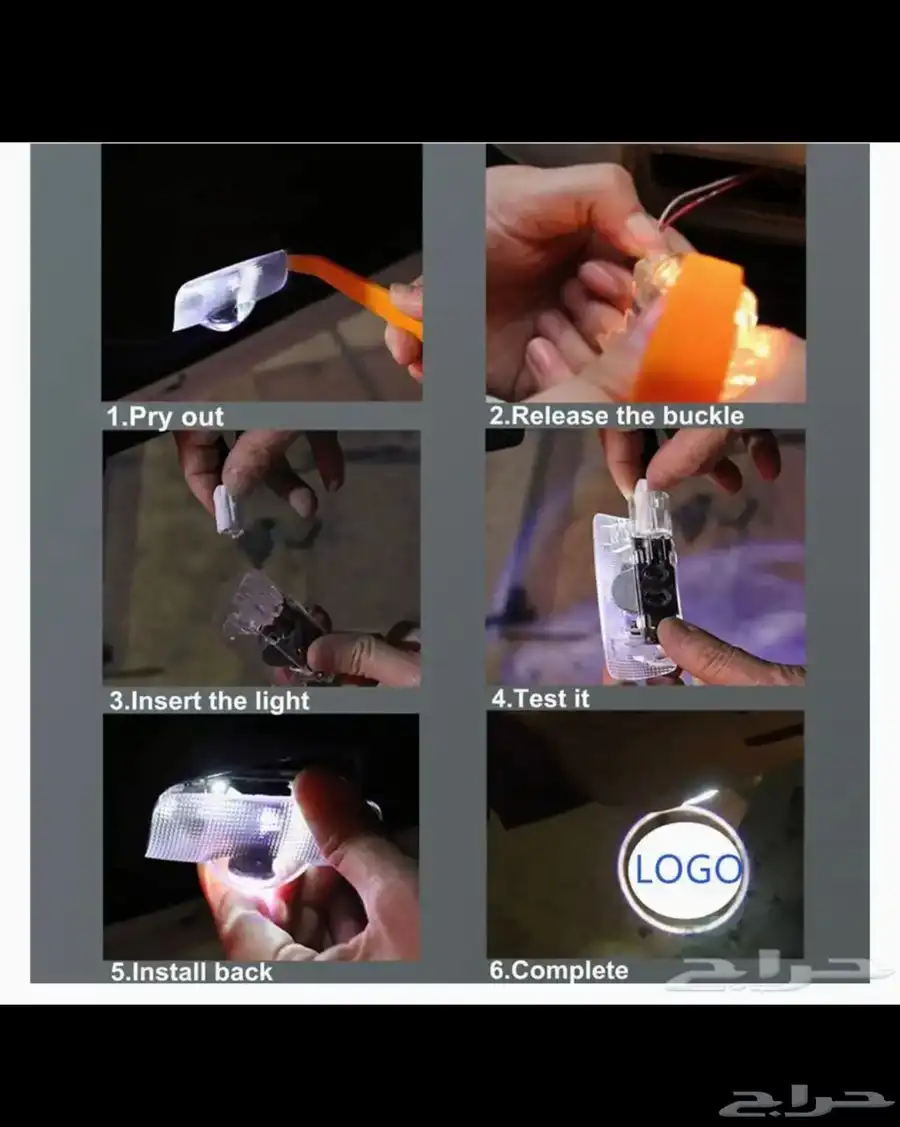 1.Pry out

2.Release the buckle

3.Insert the light

4.Test it

5.Install back

LOGO

6.Complete

حراج

حراج