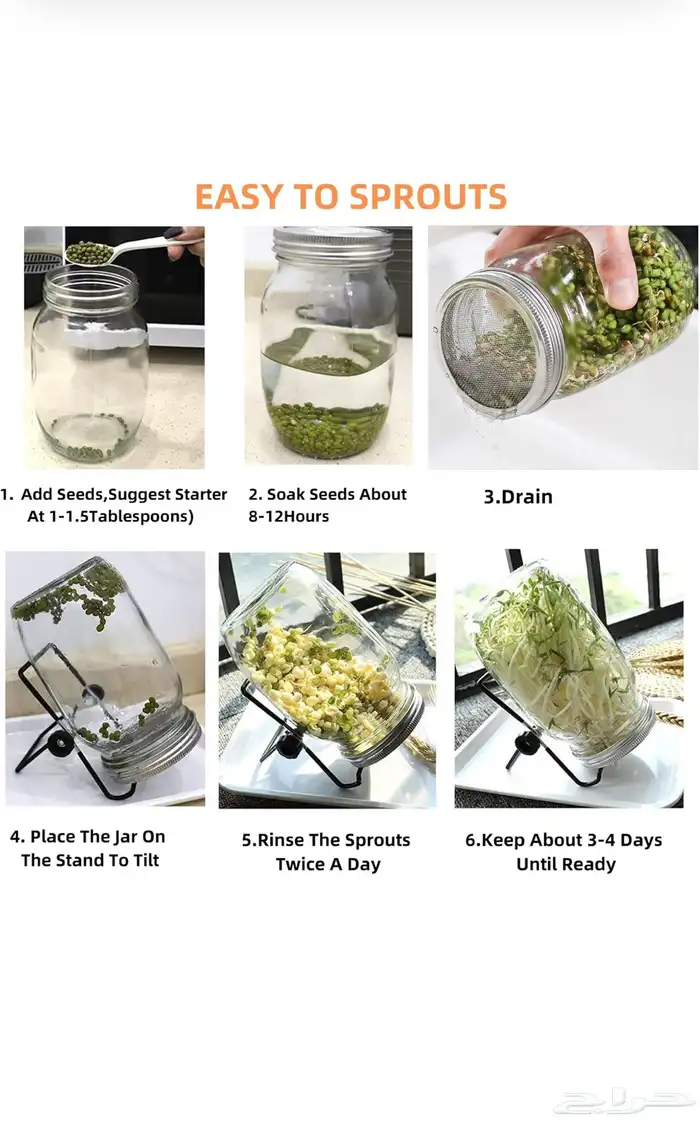 EASY TO SPROUTS

1. Add Seeds,Suggest Starter At 1-1.5Tablespoons)

2. Soak Seeds About 8-12Hours

3.Drain

4. Place The Jar On The Stand To Tilt

5.Rinse The Sprouts Twice A Day

6.Keep About 3-4 Days Until Ready

حراج