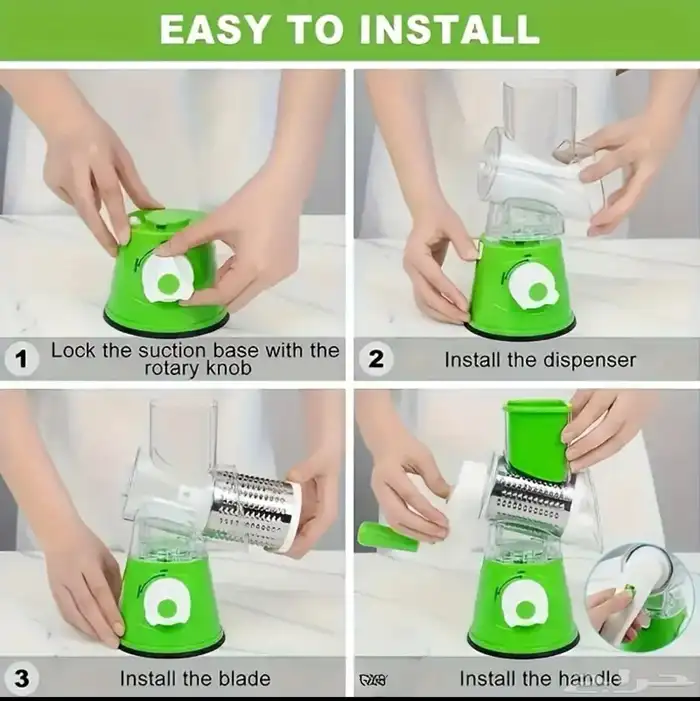 EASY TO INSTALL

1 Lock the suction base with the rotary knob

2 Install the dispenser

3 Install the blade

Install the handle